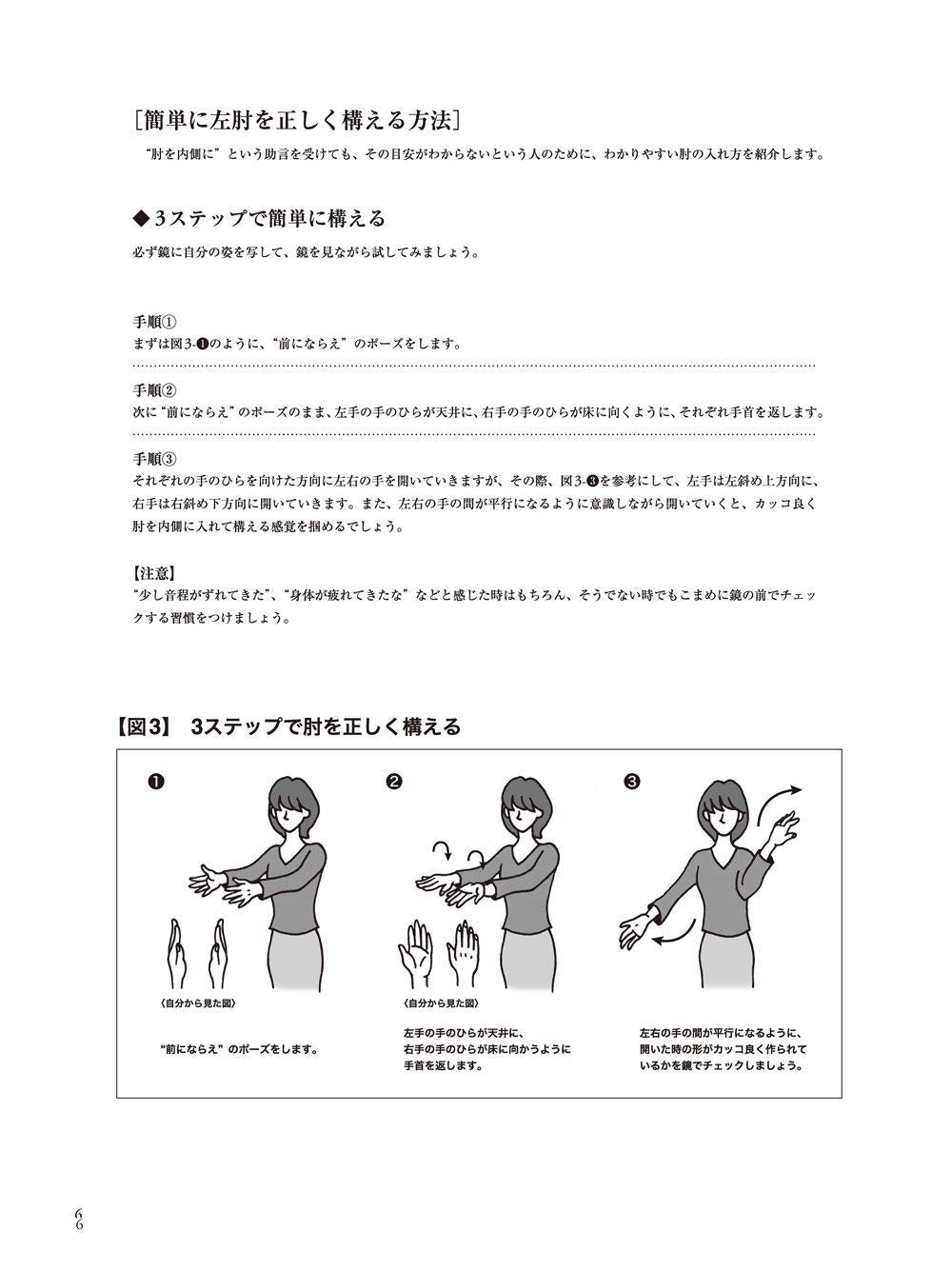 ［簡単に左肘を正しく構える方法］

“肘を内側に”という助言を受けても、その目安がわからないという人のために、わかりやすい肘の入れ方を紹介します。

◆3ステップで簡単に構える

必ず鏡に自分の姿を写して、鏡を見ながら試してみましょう。

手順①
まずは図3-❶のように、“前にならえ”のポーズをします。

手順②
次に“前にならえ”のポーズのまま、左手の手のひらが天井に、右手の手のひらが床に向くように、それぞれ手首を返します。

手順③
それぞれの手のひらを向けた方向に左右の手を開いていきますが、その際、図3-❸を参考にして、左手は左斜め上方向に、右手は右斜め下方向に開いていきます。また、左右の手の間が平行になるように意識しながら開いていくと、カッコ良く肘を内側に入れて構える感覚を掴めるでしょう。

【注意】
“少し音程がずれてきた”、“身体が疲れてきたな”などと感じた時はもちろん、そうでない時でもこまめに鏡の前でチェックする習慣をつけましょう。

【図3】 3ステップで肘を正しく構える

❶
〈自分から見た図〉
“前にならえ”のポーズをします。

❷
〈自分から見た図〉
左手の手のひらが天井に、右手の手のひらが床に向かうように手首を返します。

❸
左右の手の間が平行になるように、開いた時の形がカッコ良く作られているかを鏡でチェックしましょう。

66